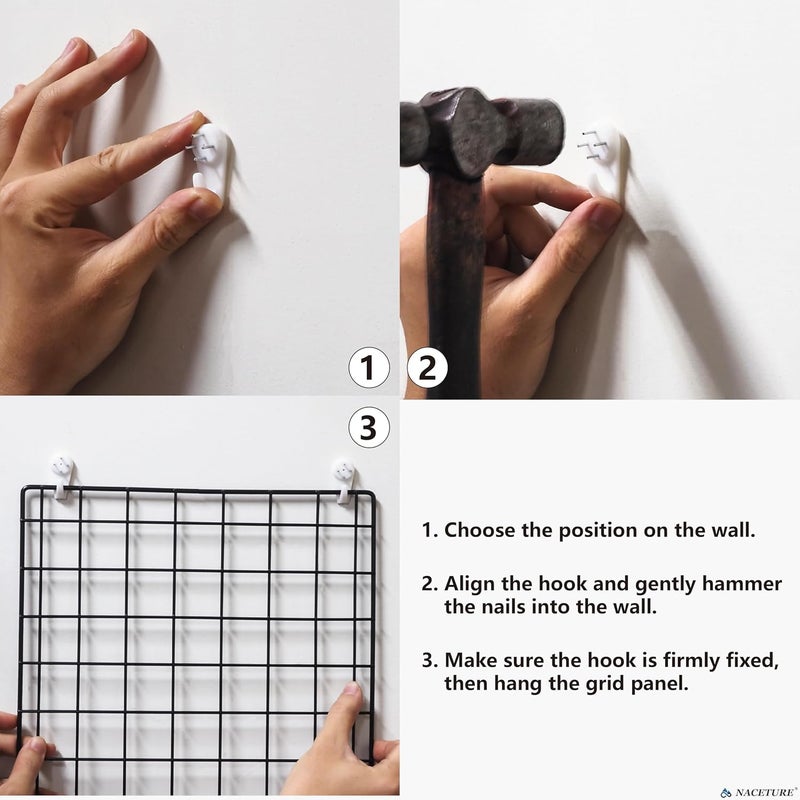 1
2
3

1. Choose the position on the wall.

2. Align the hook and gently hammer the nails into the wall.

3. Make sure the hook is firmly fixed, then hang the grid panel.

NACETURE